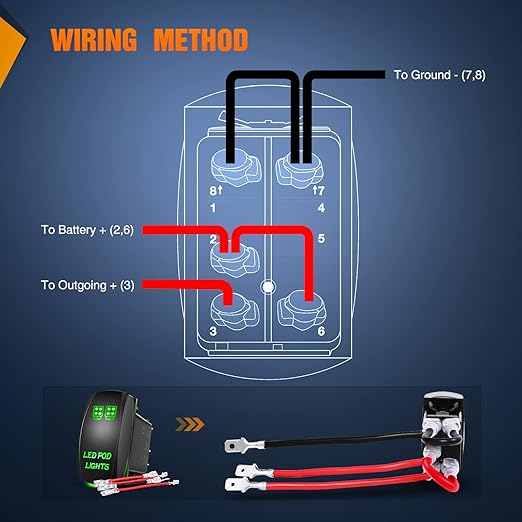 WIRING METHOD

To Ground - (7,8)

8↑

↑7

1

4

To Battery + (2,6)

2

5

To Outgoing + (3)

3

6

LED POD LIGHTS