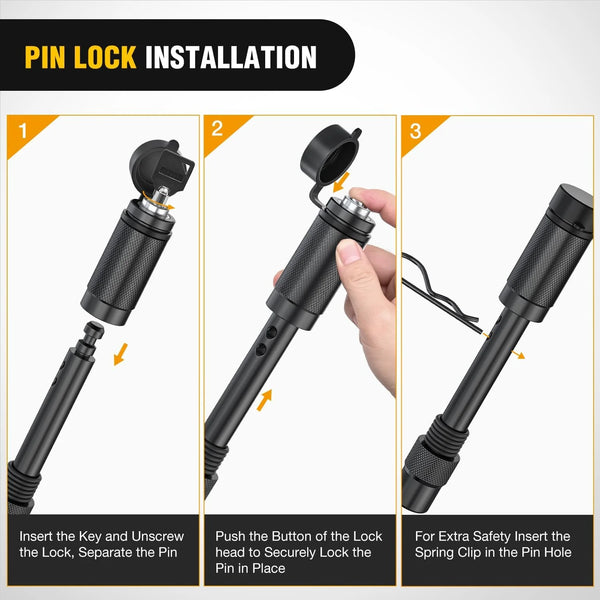 PIN LOCK INSTALLATION

1

Insert the Key and Unscrew the Lock, Separate the Pin

2

Push the Button of the Lock head to Securely Lock the Pin in Place

3

For Extra Safety Insert the Spring Clip in the Pin Hole