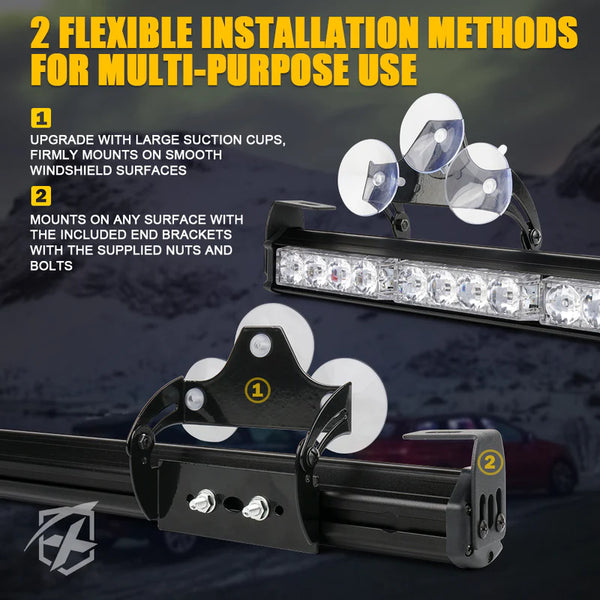 2 FLEXIBLE INSTALLATION METHODS FOR MULTI-PURPOSE USE

1

UPGRADE WITH LARGE SUCTION CUPS, FIRMLY MOUNTS ON SMOOTH WINDSHIELD SURFACES

2

MOUNTS ON ANY SURFACE WITH THE INCLUDED END BRACKETS WITH THE SUPPLIED NUTS AND BOLTS

1

2