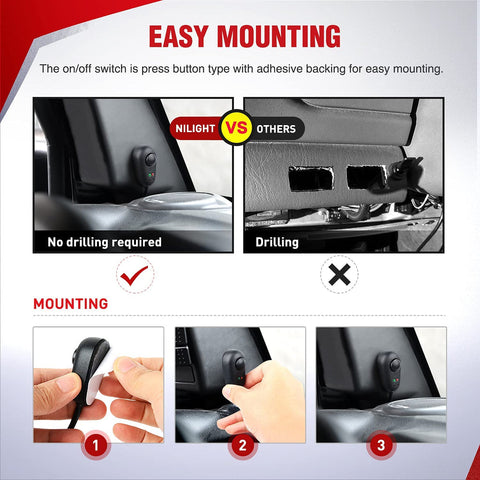 EASY MOUNTING

The on/off switch is press button type with adhesive backing for easy mounting.

NILIGHT VS OTHERS

No drilling required

Drilling

MOUNTING

1

2

3