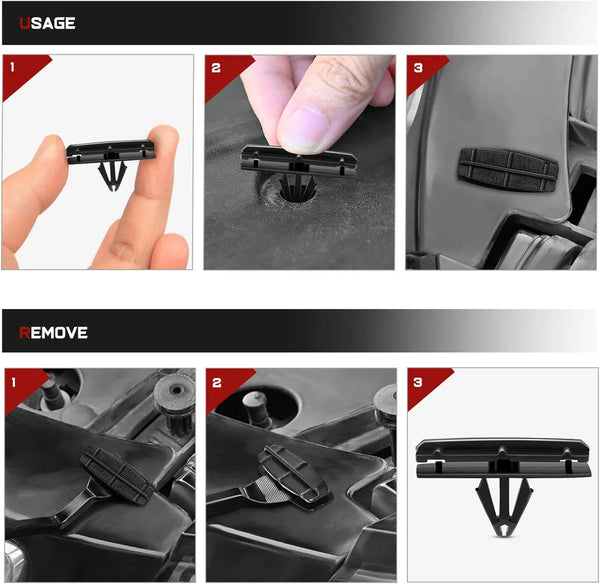 USAGE

1

2

3

REMOVE

1

2

3