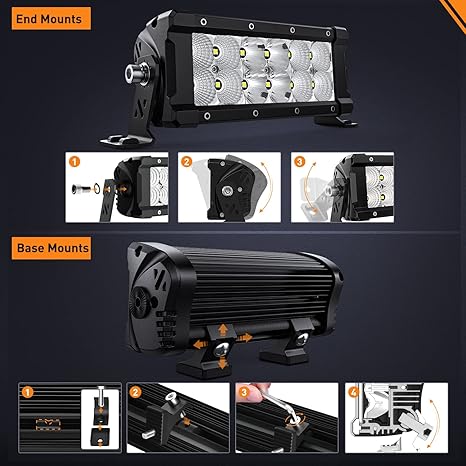 End Mounts

1

2

3

Base Mounts

1

2

3

4