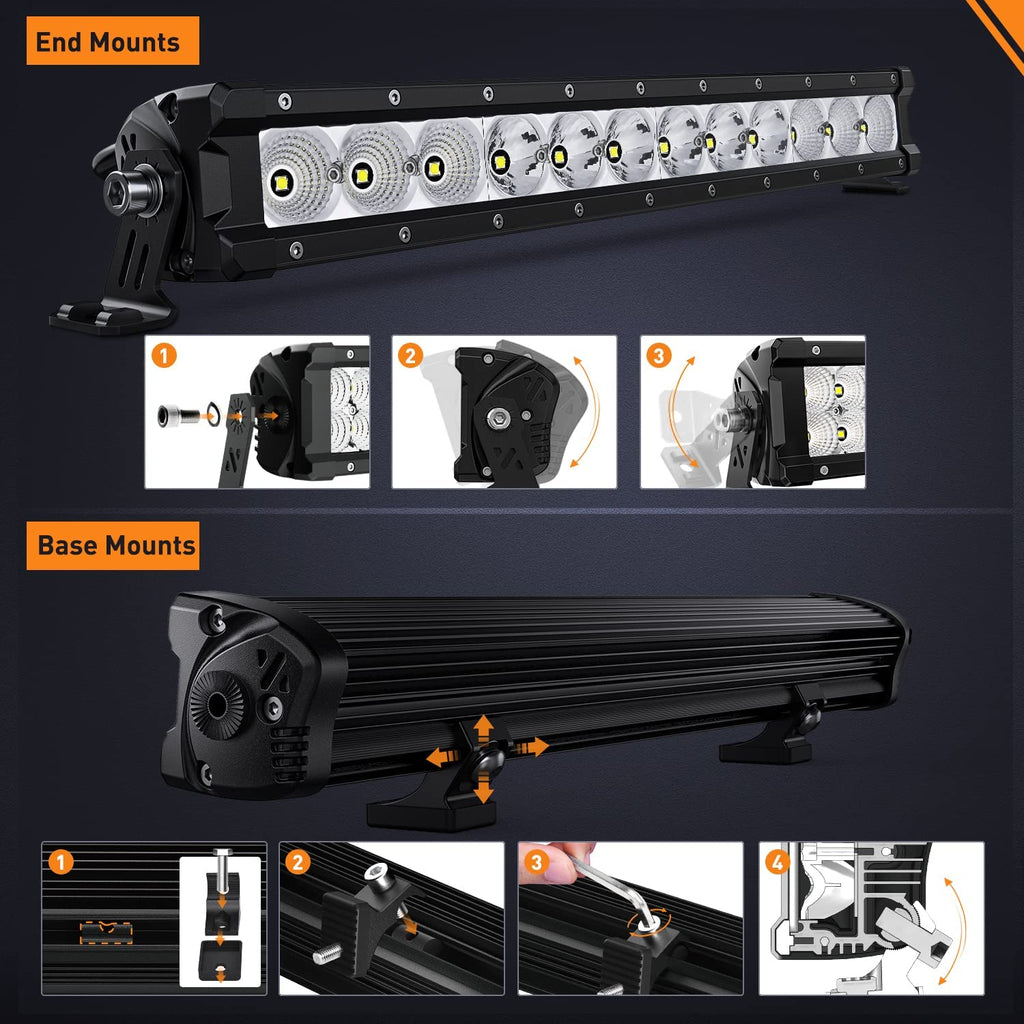 End Mounts

1

2

3

Base Mounts

1

2

3

4