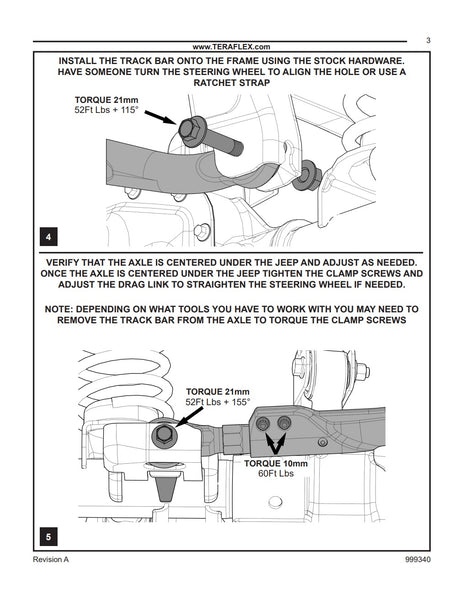 3

www.TERAFLEX.com

INSTALL THE TRACK BAR ONTO THE FRAME USING THE STOCK HARDWARE. HAVE SOMEONE TURN THE STEERING WHEEL TO ALIGN THE HOLE OR USE A RATCHET STRAP

TORQUE 21mm
52Ft Lbs + 115°

4

VERIFY THAT THE AXLE IS CENTERED UNDER THE JEEP AND ADJUST AS NEEDED. ONCE THE AXLE IS CENTERED UNDER THE JEEP TIGHTEN THE CLAMP SCREWS AND ADJUST THE DRAG LINK TO STRAIGHTEN THE STEERING WHEEL IF NEEDED.

NOTE: DEPENDING ON WHAT TOOLS YOU HAVE TO WORK WITH YOU MAY NEED TO REMOVE THE TRACK BAR FROM THE AXLE TO TORQUE THE CLAMP SCREWS

TORQUE 21mm
52Ft Lbs + 155°

TORQUE 10mm
60Ft Lbs

5

Revision A

999340